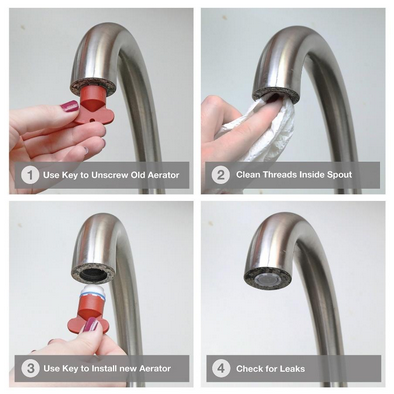 1 Use Key to Unscrew Old Aerator

2 Clean Threads Inside Spout

3 Use Key to Install new Aerator

4 Check for Leaks