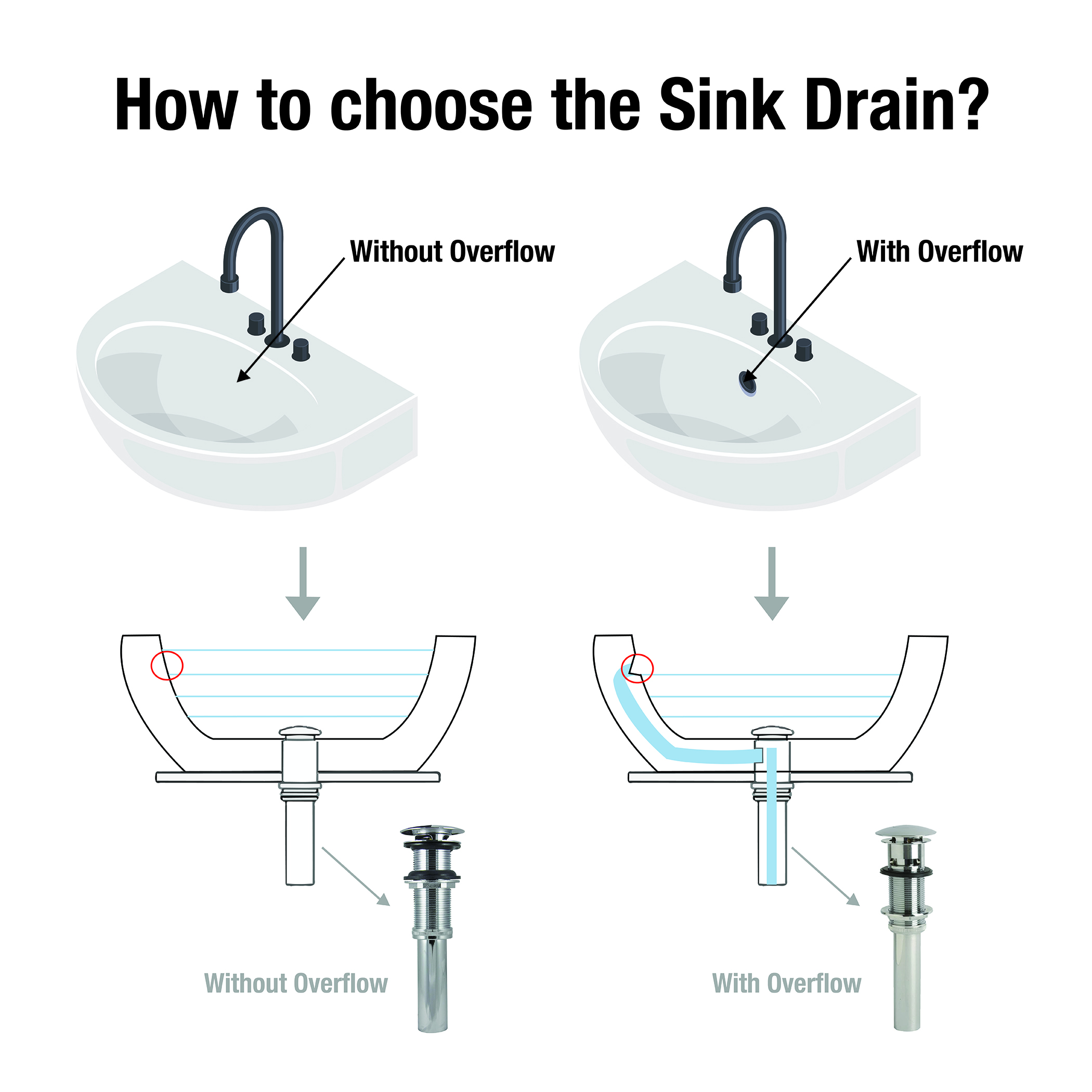 How to choose the Sink Drain?

Without Overflow

With Overflow

Without Overflow

With Overflow